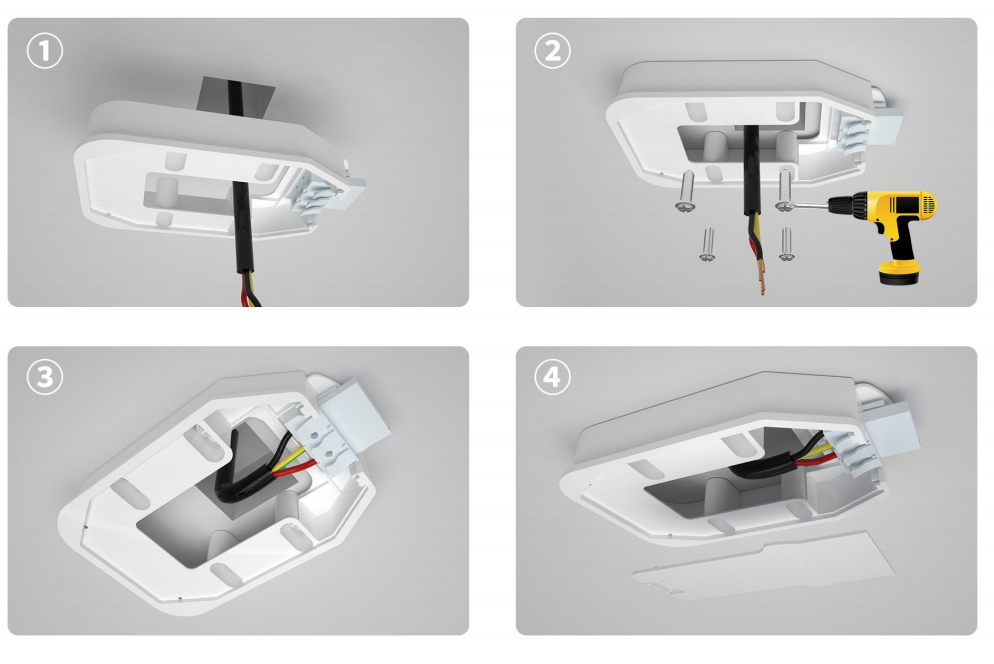 1

2

3

4